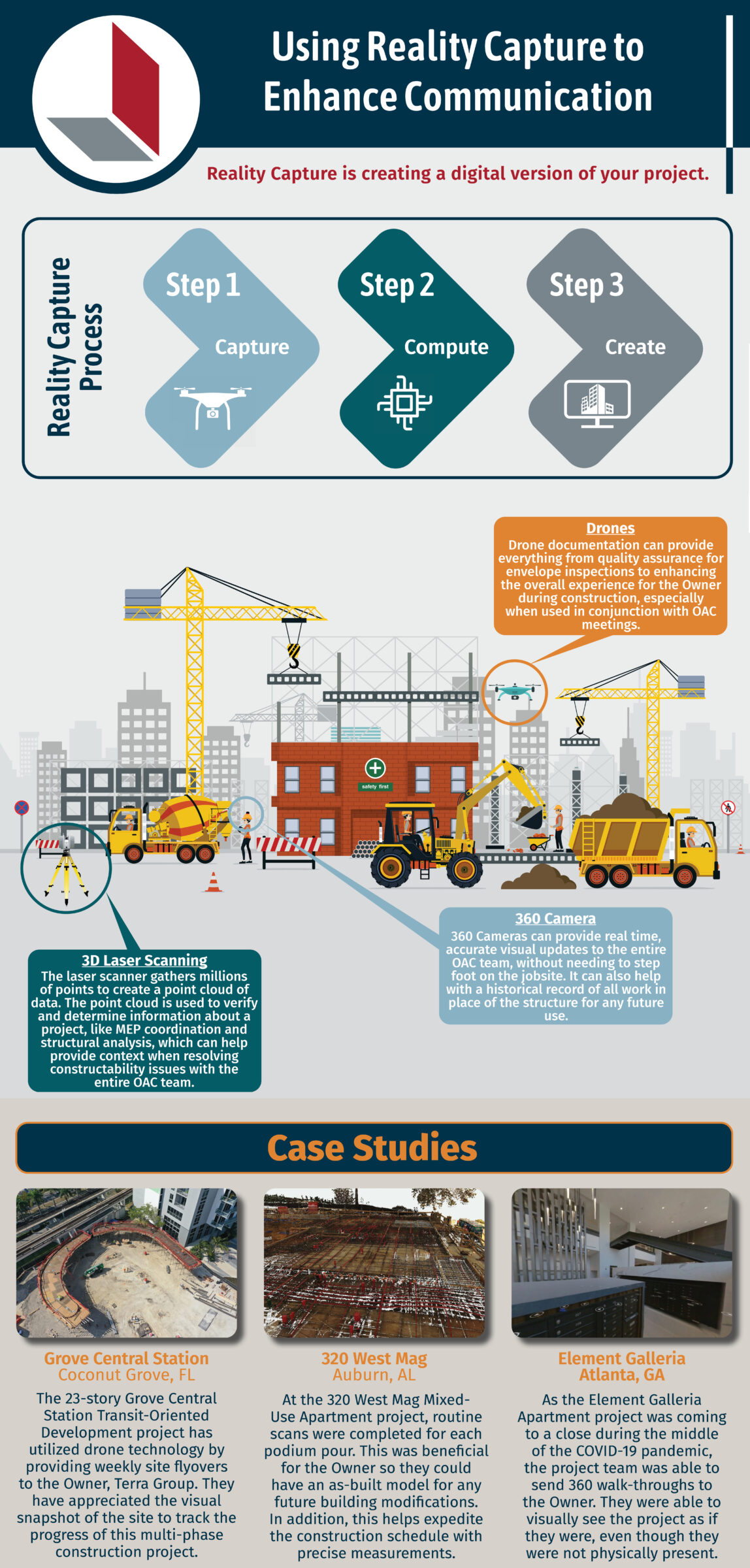 Using Reality Capture to Enhance Communication

Reality Capture is creating a digital version of your project.

Reality Capture Process

Step 1
Capture

Step 2
Compute

Step 3
Create

Drones
Drone documentation can provide everything from quality assurance for envelope inspections to enhancing the overall experience for the Owner during construction, especially when used in conjunction with OAC meetings.

safety first

360 Camera
360 Cameras can provide real time, accurate visual updates to the entire OAC team, without needing to step foot on the jobsite. It can also help with a historical record of all work in place of the structure for any future use.

3D Laser Scanning
The laser scanner gathers millions of points to create a point cloud of data. The point cloud is used to verify and determine information about a project, like MEP coordination and structural analysis, which can help provide context when resolving constructability issues with the entire OAC team.

Case Studies

Grove Central Station
Coconut Grove, FL
The 23-story Grove Central Station Transit-Oriented Development project has utilized drone technology by providing weekly site flyovers to the Owner, Terra Group. They have appreciated the visual snapshot of the site to track the progress of this multi-phase construction project.

320 West Mag
Auburn, AL
At the 320 West Mag Mixed-Use Apartment project, routine scans were completed for each podium pour. This was beneficial for the Owner so they could have an as-built model for any future building modifications. In addition, this helps expedite the construction schedule with precise measurements.

Element Galleria
Atlanta, GA
As the Element Galleria Apartment project was coming to a close during the middle of the COVID-19 pandemic, the project team was able to send 360 walk-throughs to the Owner. They were able to visually see the project as if they were, even though they were not physically present.